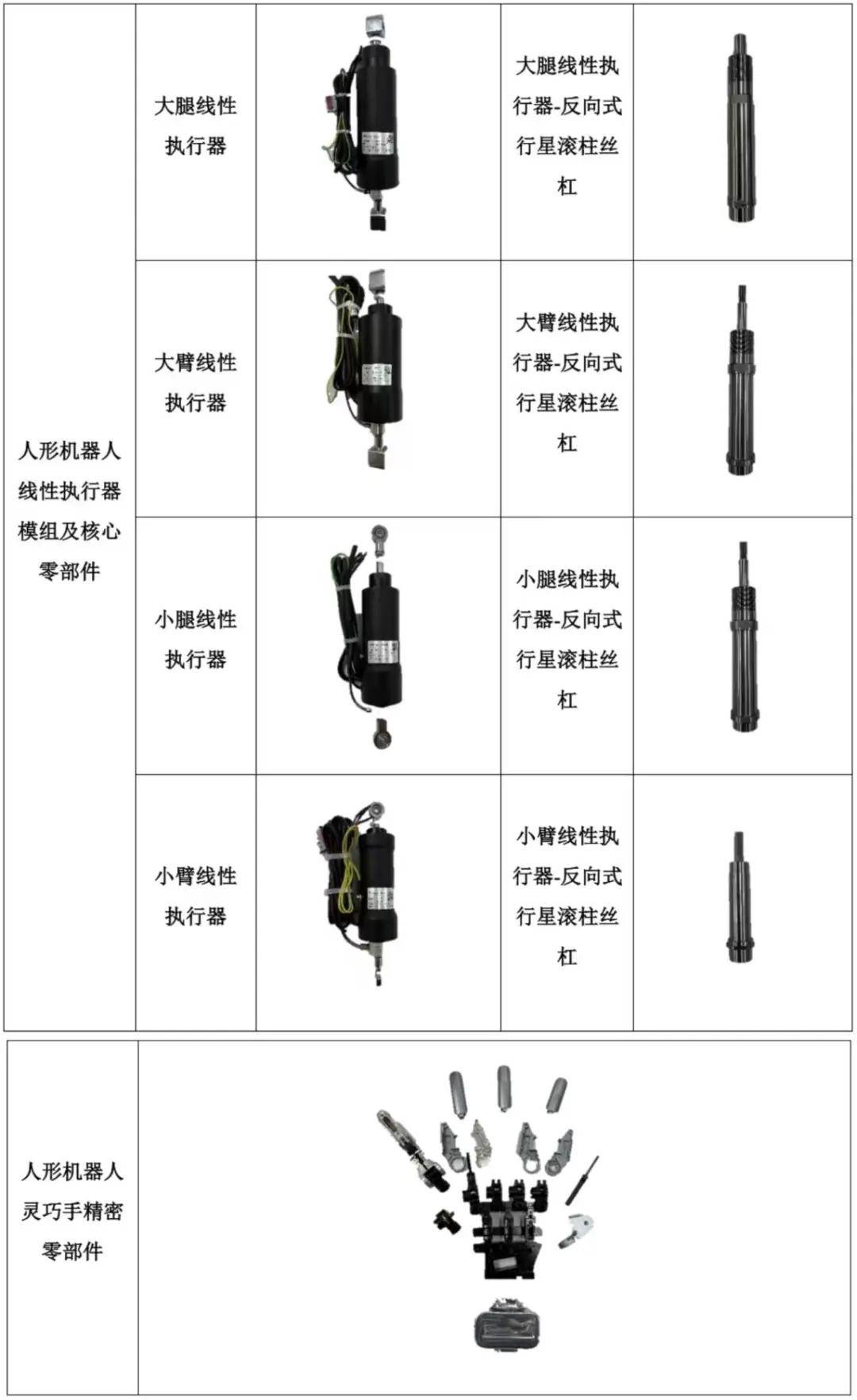 | 人形机器人线性执行器模组及核心零部件 | 大腿线性执行器 | | 大腿线性执行器-反向式行星滚柱丝杠 | |
|---|---|---|---|---|
| | 大臂线性执行器 | | 大臂线性执行器-反向式行星滚柱丝杠 | |
| | 小腿线性执行器 | | 小腿线性执行器-反向式行星滚柱丝杠 | |
| | 小臂线性执行器 | | 小臂线性执行器-反向式行星滚柱丝杠 | |

| 人形机器人灵巧手精密零部件 | |
|---|---|