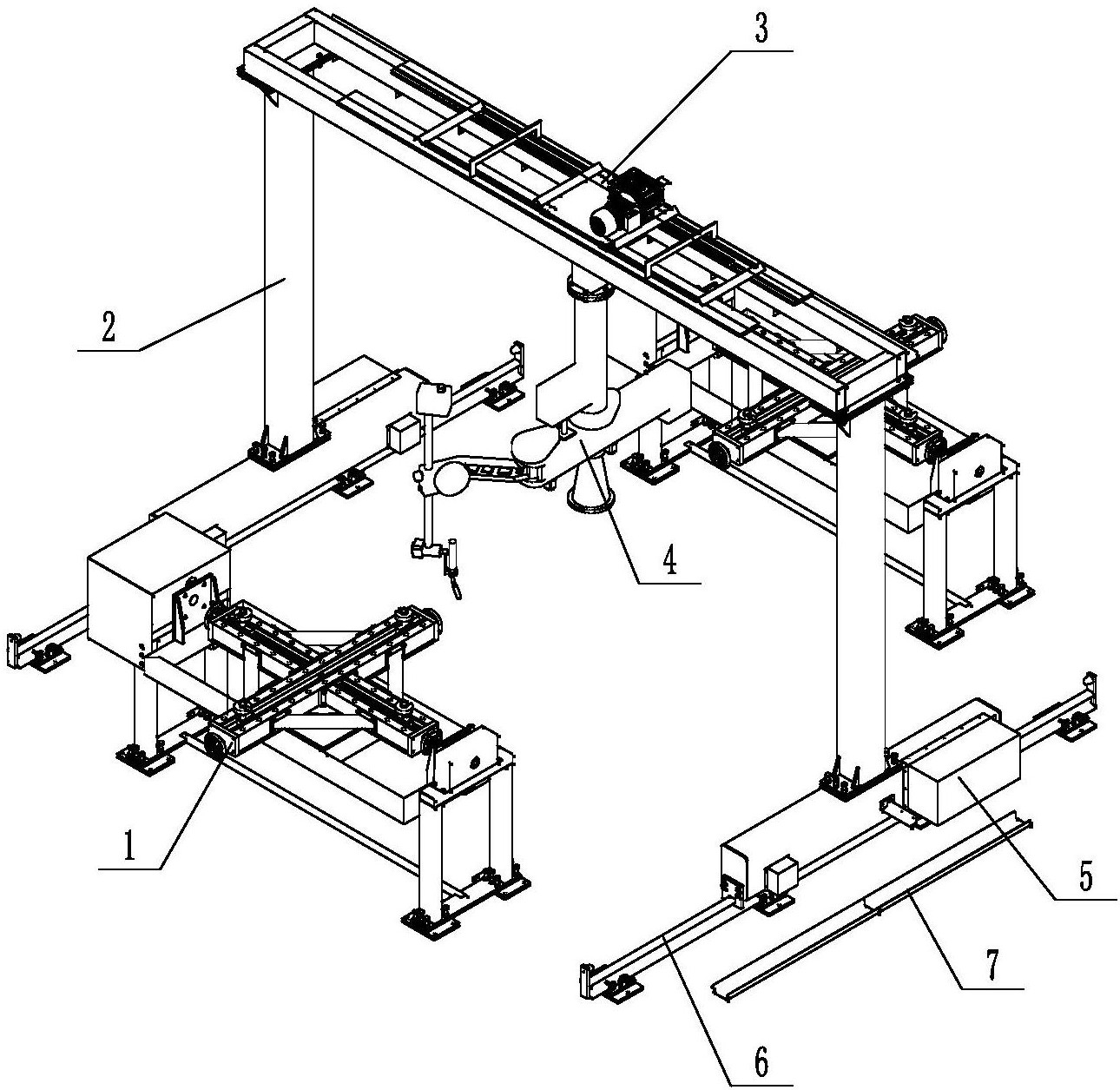 3

2

4

1

5

7

6